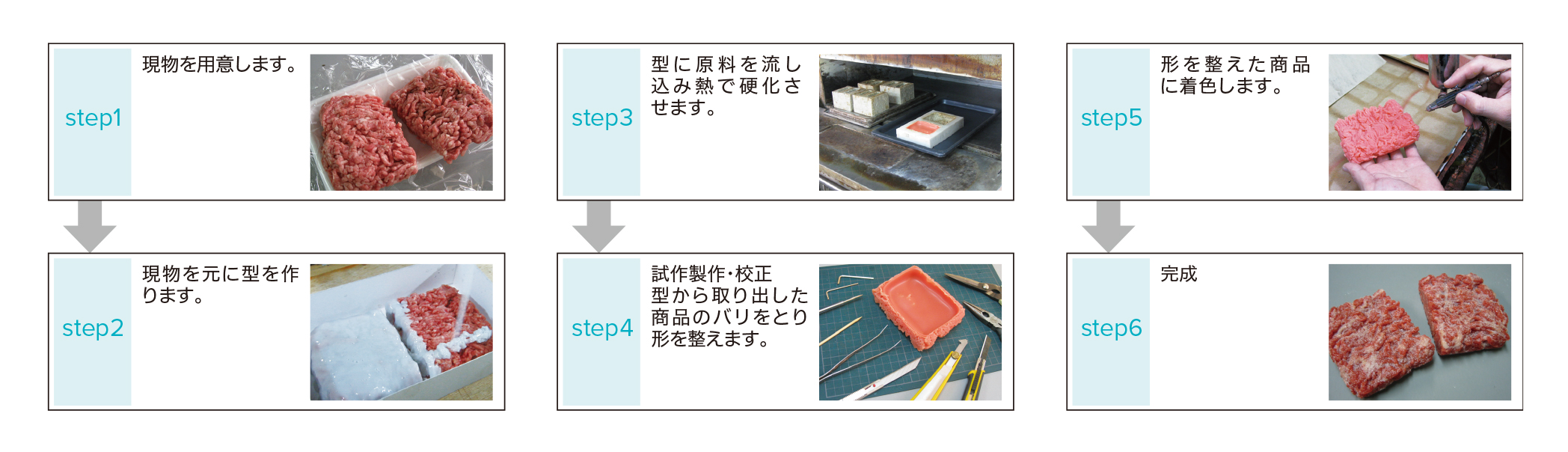 step1

現物を用意します。

step2

現物を元に型を作ります。

step3

型に原料を流し込み熱で硬化させます。

step4

試作製作・校正
型から取り出した商品のバリをとり形を整えます。

step5

形を整えた商品に着色します。

step6

完成